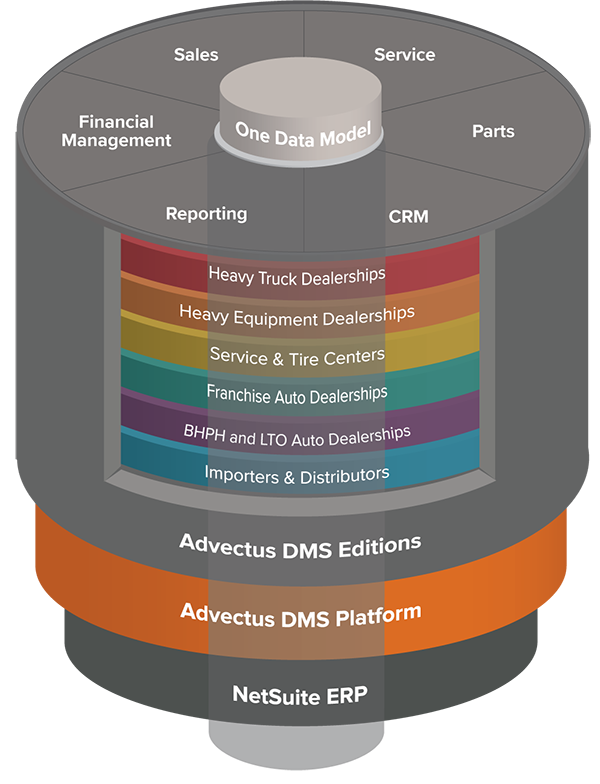 Sales
Service
Financial Management
One Data Model
Parts
Reporting
CRM
Heavy Truck Dealerships
Heavy Equipment Dealerships
Service & Tire Centers
Franchise Auto Dealerships
BHPH and LTO Auto Dealerships
Importers & Distributors
Advectus DMS Editions
Advectus DMS Platform
NetSuite ERP