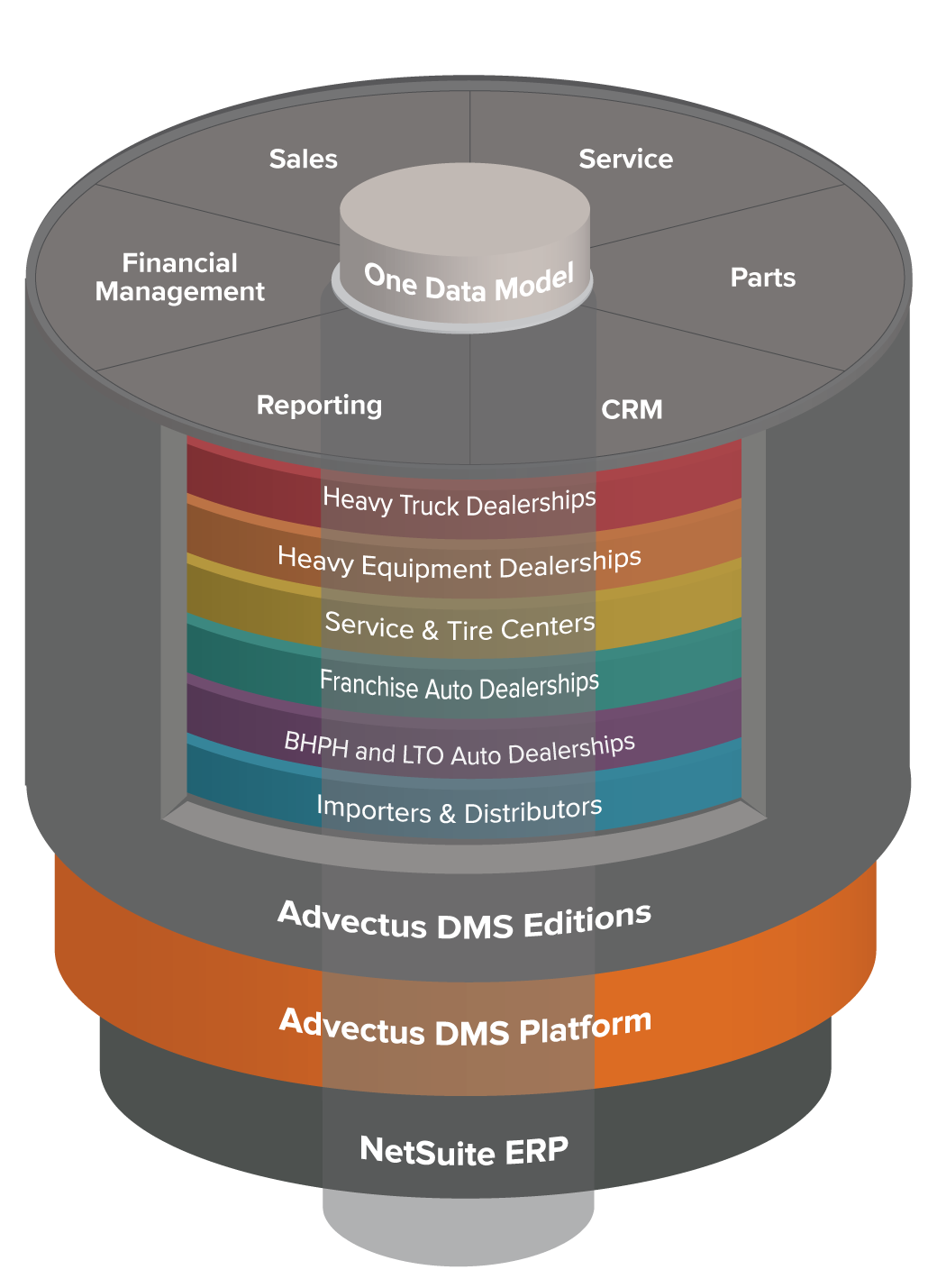 Sales

Service

Financial Management

One Data Model

Parts

Reporting

CRM

Heavy Truck Dealerships

Heavy Equipment Dealerships

Service & Tire Centers

Franchise Auto Dealerships

BHPH and LTO Auto Dealerships

Importers & Distributors

Advectus DMS Editions

Advectus DMS Platform

NetSuite ERP